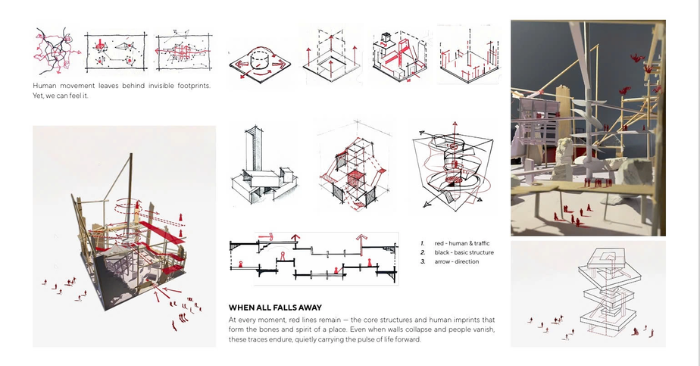 Human movement leaves behind invisible footprints. Yet, we can feel it.

1. red - human & traffic
2. black - basic structure
3. arrow - direction

WHEN ALL FALLS AWAY

At every moment, red lines remain — the core structures and human imprints that form the bones and spirit of a place. Even when walls collapse and people vanish, these traces endure, quietly carrying the pulse of life forward.